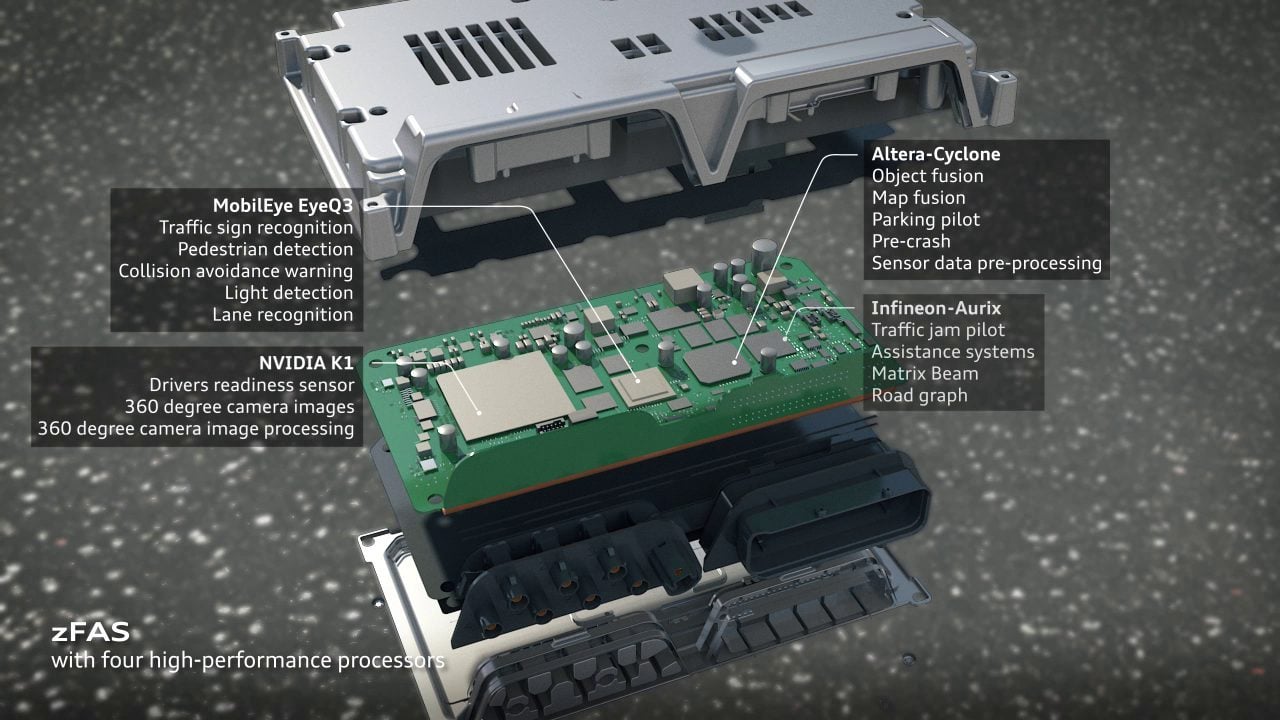 MobilEye EyeQ3
Traffic sign recognition
Pedestrian detection
Collision avoidance warning
Light detection
Lane recognition

NVIDIA K1
Drivers readiness sensor
360 degree camera images
360 degree camera image processing

Altera-Cyclone
Object fusion
Map fusion
Parking pilot
Pre-crash
Sensor data pre-processing

Infineon-Aurix
Traffic jam pilot
Assistance systems
Matrix Beam
Road graph

zFAS
with four high-performance processors