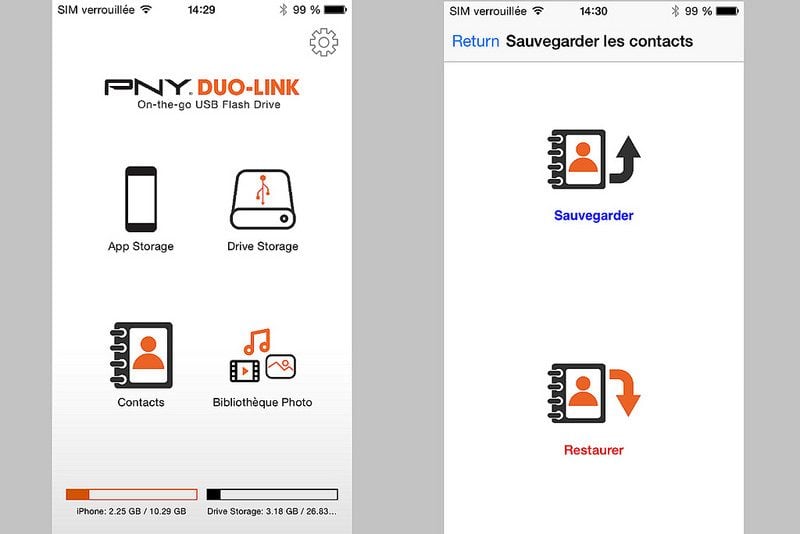 SIM verrouillée 14:29 99 %

PNY. DUO-LINK
On-the-go USB Flash Drive

App Storage

Drive Storage

Contacts

Bibliothèque Photo

iPhone: 2.25 GB / 10.29 GB

Drive Storage: 3.18 GB / 26.83...

SIM verrouillée 14:30 99 %

Return Sauvegarder les contacts

Sauvegarder

Restaurer